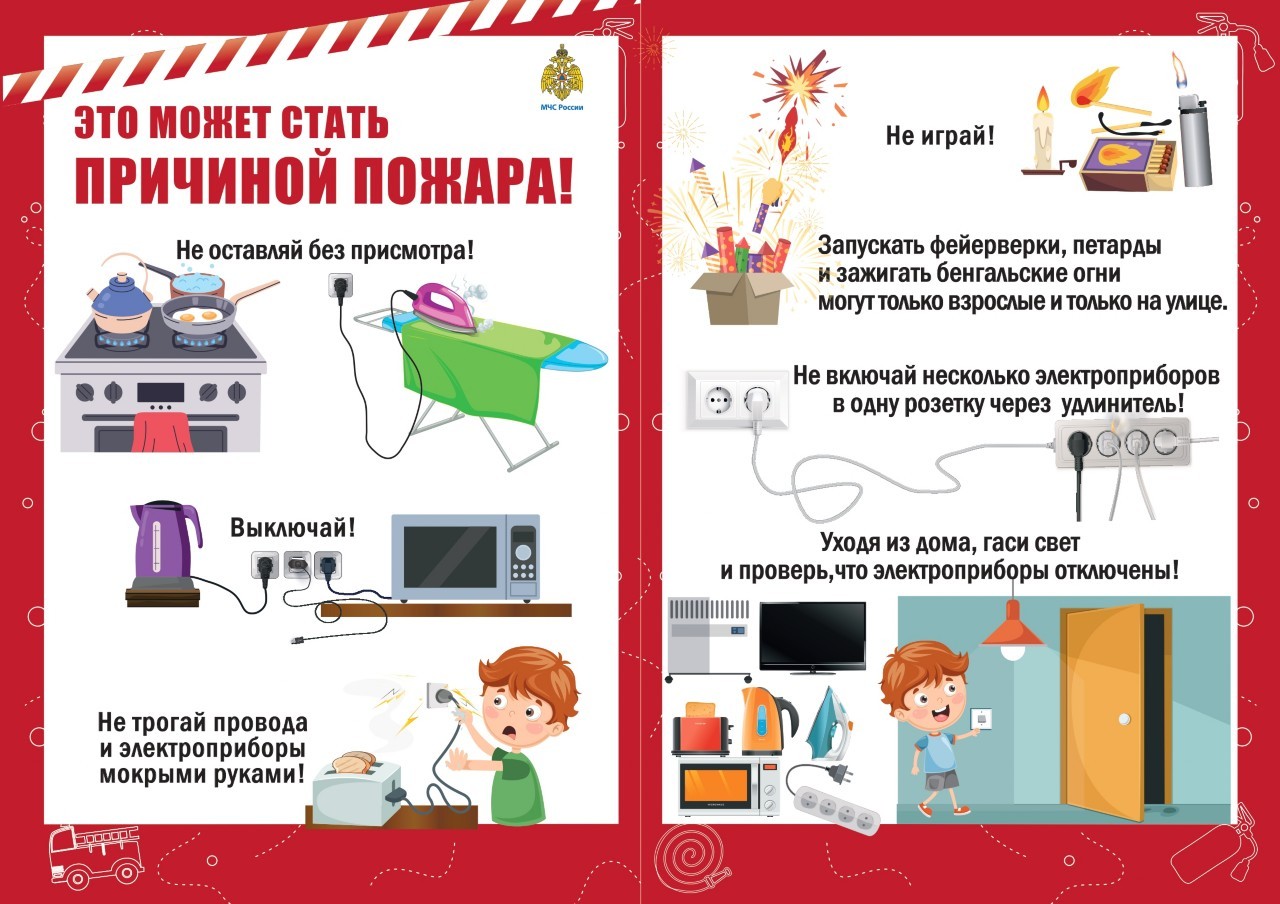 МЧС России

ЭТО МОЖЕТ СТАТЬ ПРИЧИНОЙ ПОЖАРА!

Не оставляй без присмотра!

Выключай!

Не трогай провода и электроприборы мокрыми руками!

Не играй!

Запускать фейерверки, петарды и зажигать бенгальские огни могут только взрослые и только на улице.

Не включай несколько электроприборов в одну розетку через удлинитель!

Уходя из дома, гаси свет и проверь,что электроприборы отключены!